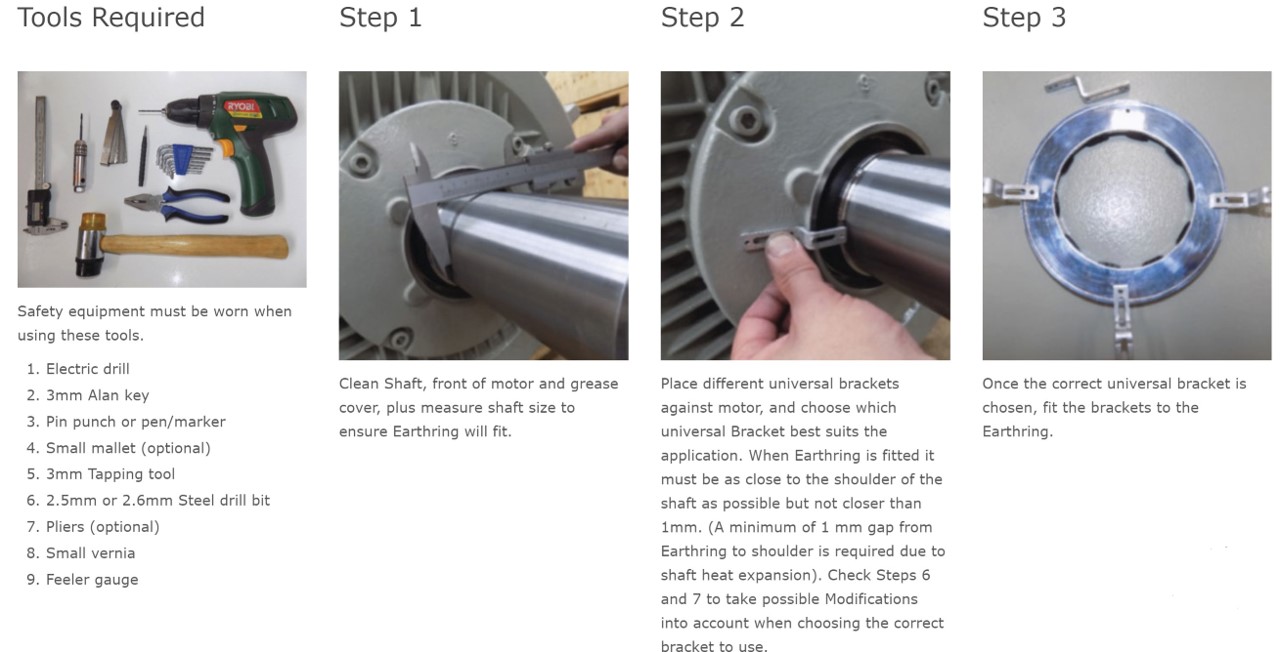 Tools Required

RYOBI

Safety equipment must be worn when using these tools.

1. Electric drill
2. 3mm Alan key
3. Pin punch or pen/marker
4. Small mallet (optional)
5. 3mm Tapping tool
6. 2.5mm or 2.6mm Steel drill bit
7. Pliers (optional)
8. Small vernia
9. Feeler gauge

Step 1

Clean Shaft, front of motor and grease cover, plus measure shaft size to ensure Earthring will fit.

Step 2

Place different universal brackets against motor, and choose which universal Bracket best suits the application. When Earthring is fitted it must be as close to the shoulder of the shaft as possible but not closer than 1mm. (A minimum of 1 mm gap from Earthring to shoulder is required due to shaft heat expansion). Check Steps 6 and 7 to take possible Modifications into account when choosing the correct bracket to use.

Step 3

Once the correct universal bracket is chosen, fit the brackets to the Earthring.